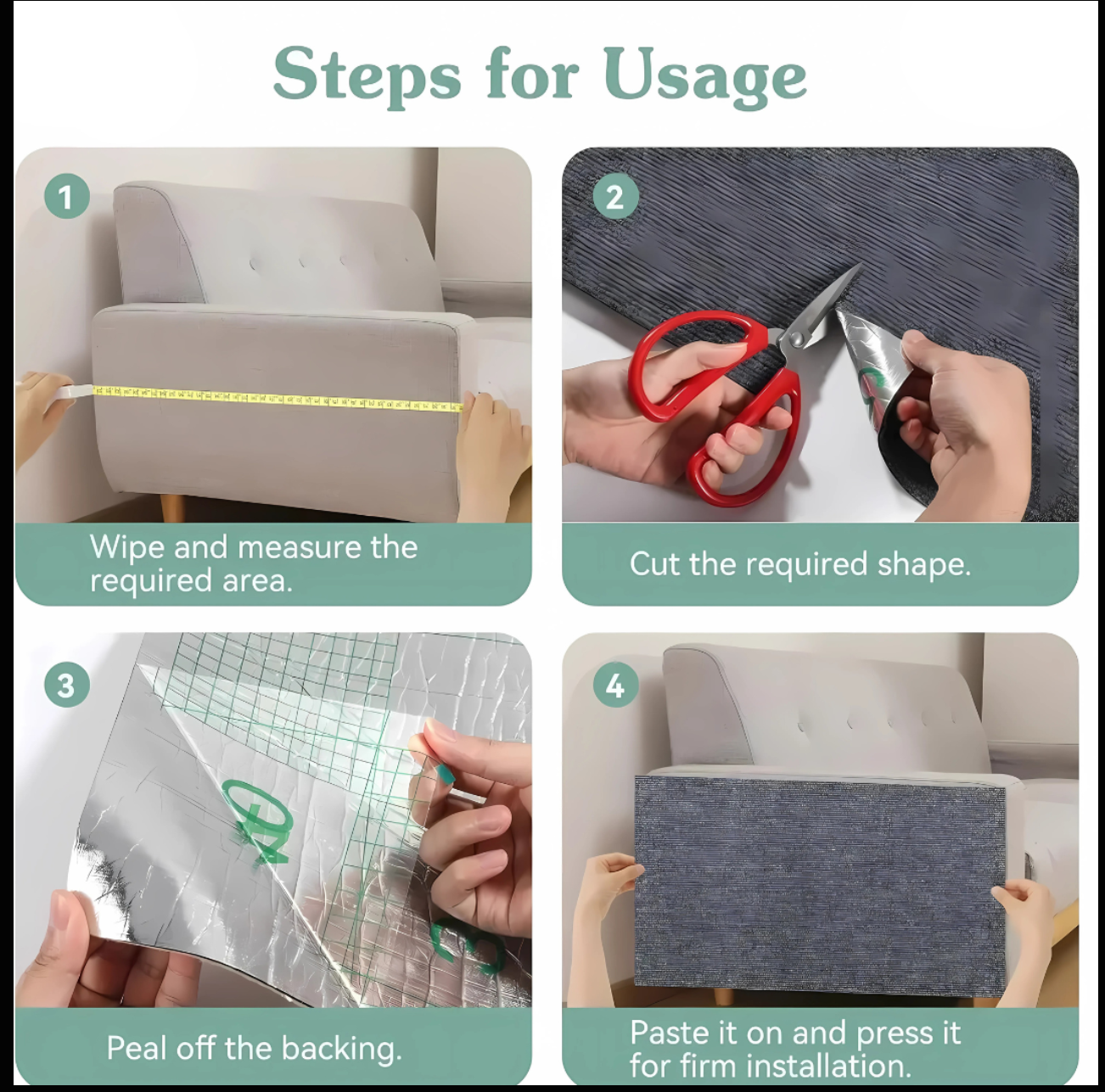 Steps for Usage

1

Wipe and measure the required area.

2

Cut the required shape.

3

Peal off the backing.

4

Paste it on and press it for firm installation.