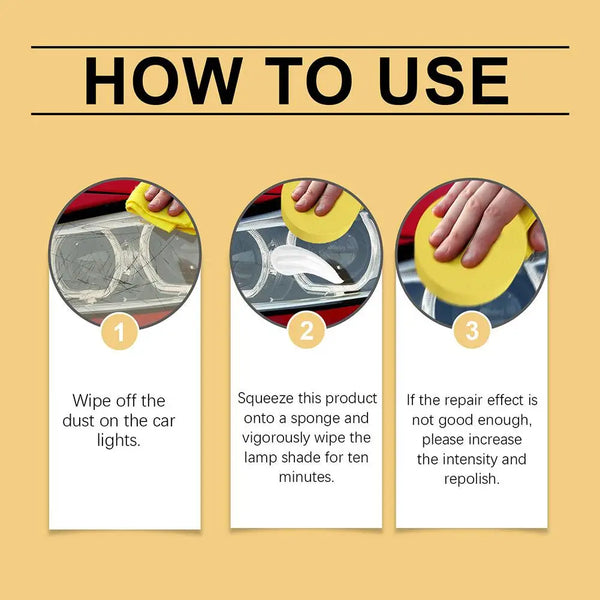 HOW TO USE

1

Wipe off the dust on the car lights.

2

Squeeze this product onto a sponge and vigorously wipe the lamp shade for ten minutes.

3

If the repair effect is not good enough, please increase the intensity and repolish.