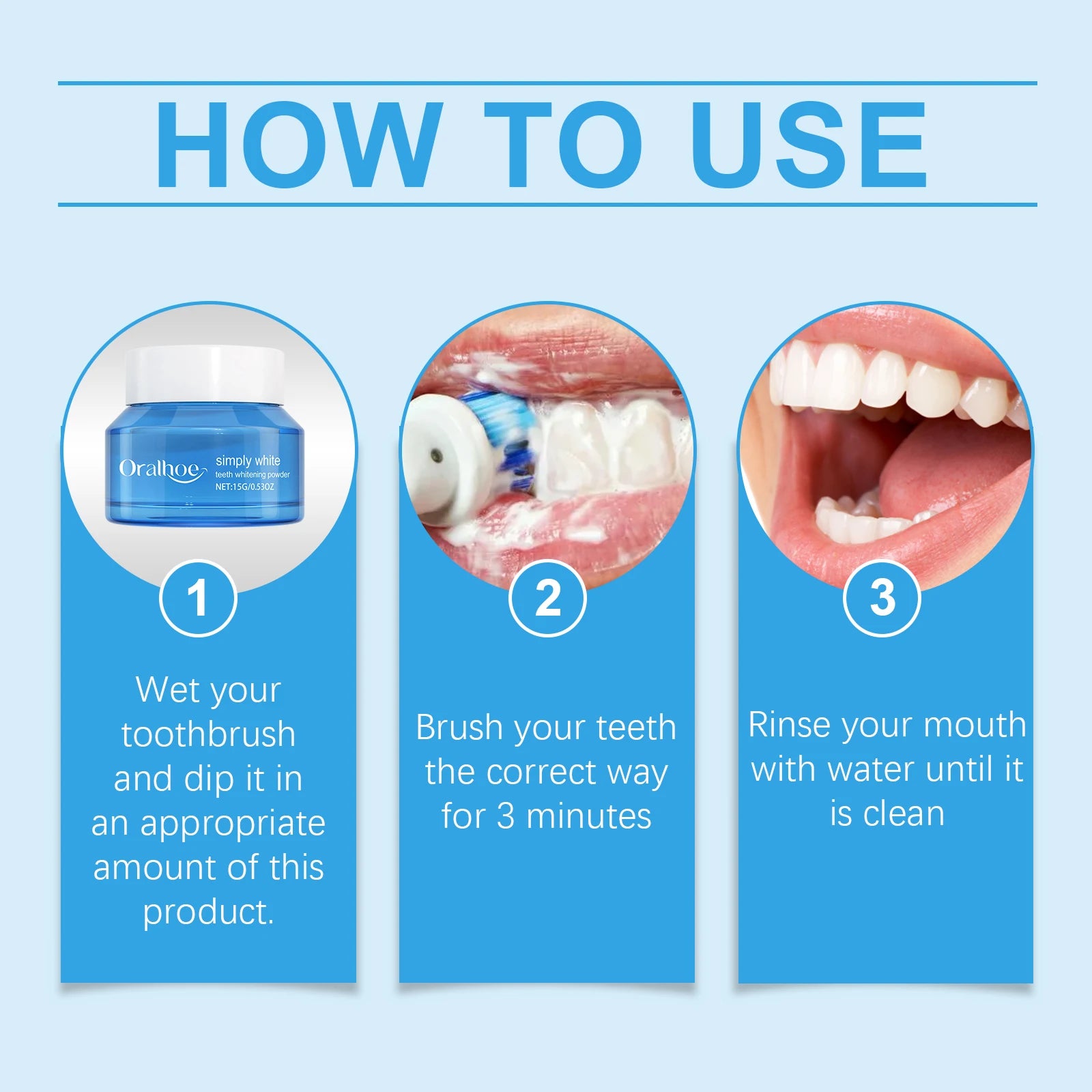 HOW TO USE

Oralhoe
simply white
teeth whitening powder
NET:15G/0.53OZ

1

Wet your toothbrush and dip it in an appropriate amount of this product.

2

Brush your teeth the correct way for 3 minutes

3

Rinse your mouth with water until it is clean