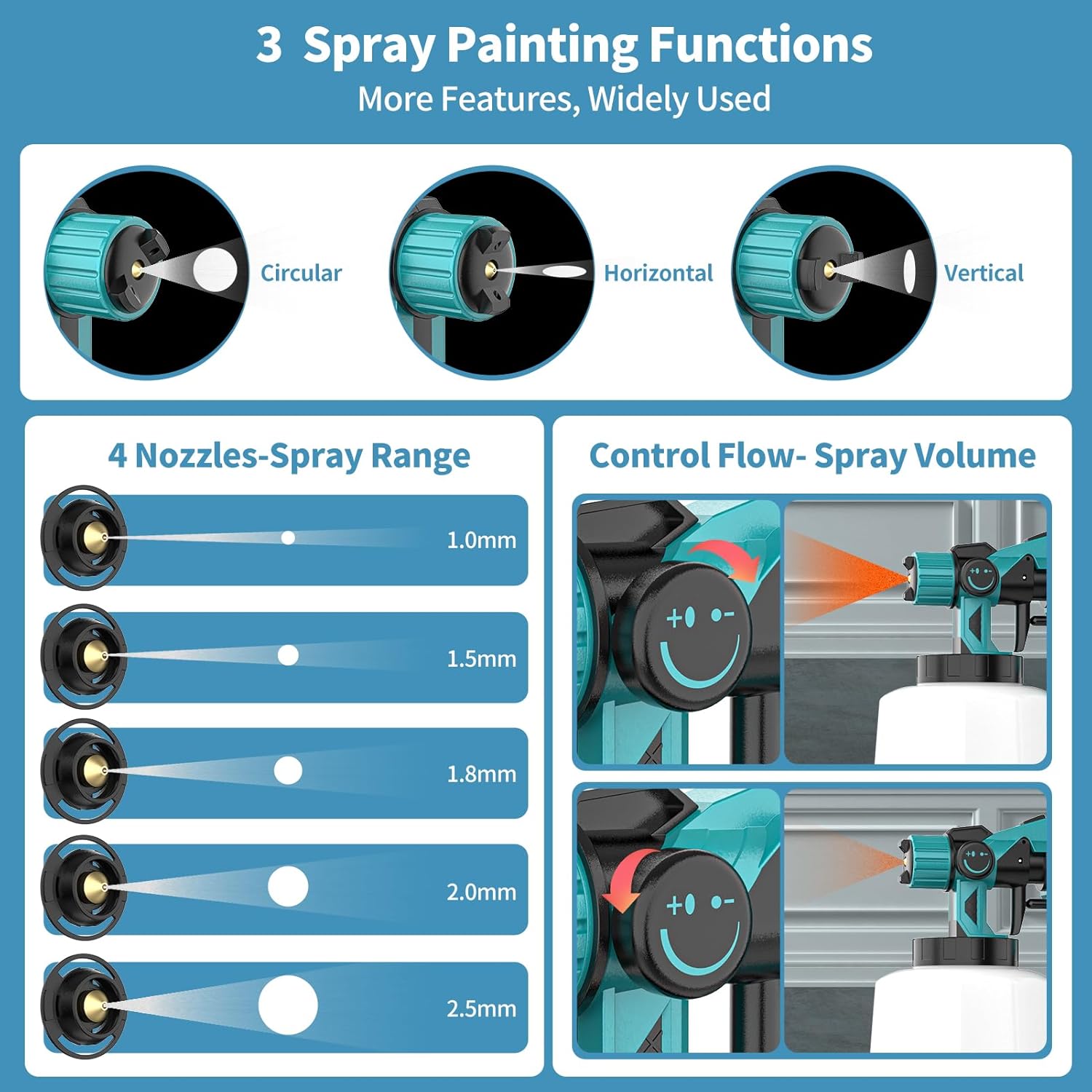 3 Spray Painting Functions
More Features, Widely Used

Circular

Horizontal

Vertical

4 Nozzles-Spray Range

1.0mm

1.5mm

1.8mm

2.0mm

2.5mm

Control Flow- Spray Volume

+ -

+ -