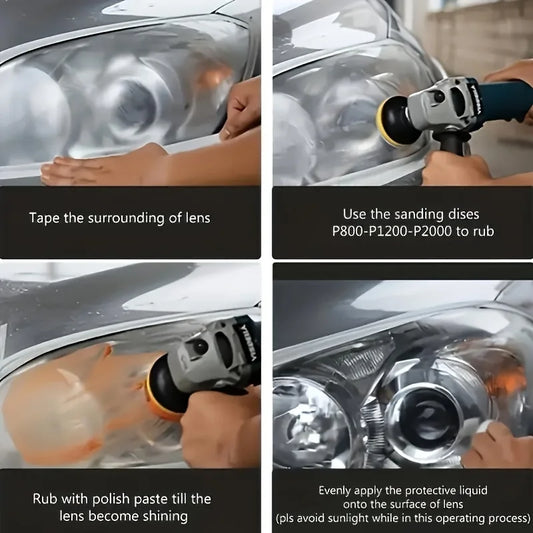 Tape the surrounding of lens

Use the sanding dises P800-P1200-P2000 to rub

Rub with polish paste till the lens become shining

Evenly apply the protective liquid onto the surface of lens (pls avoid sunlight while in this operating process)