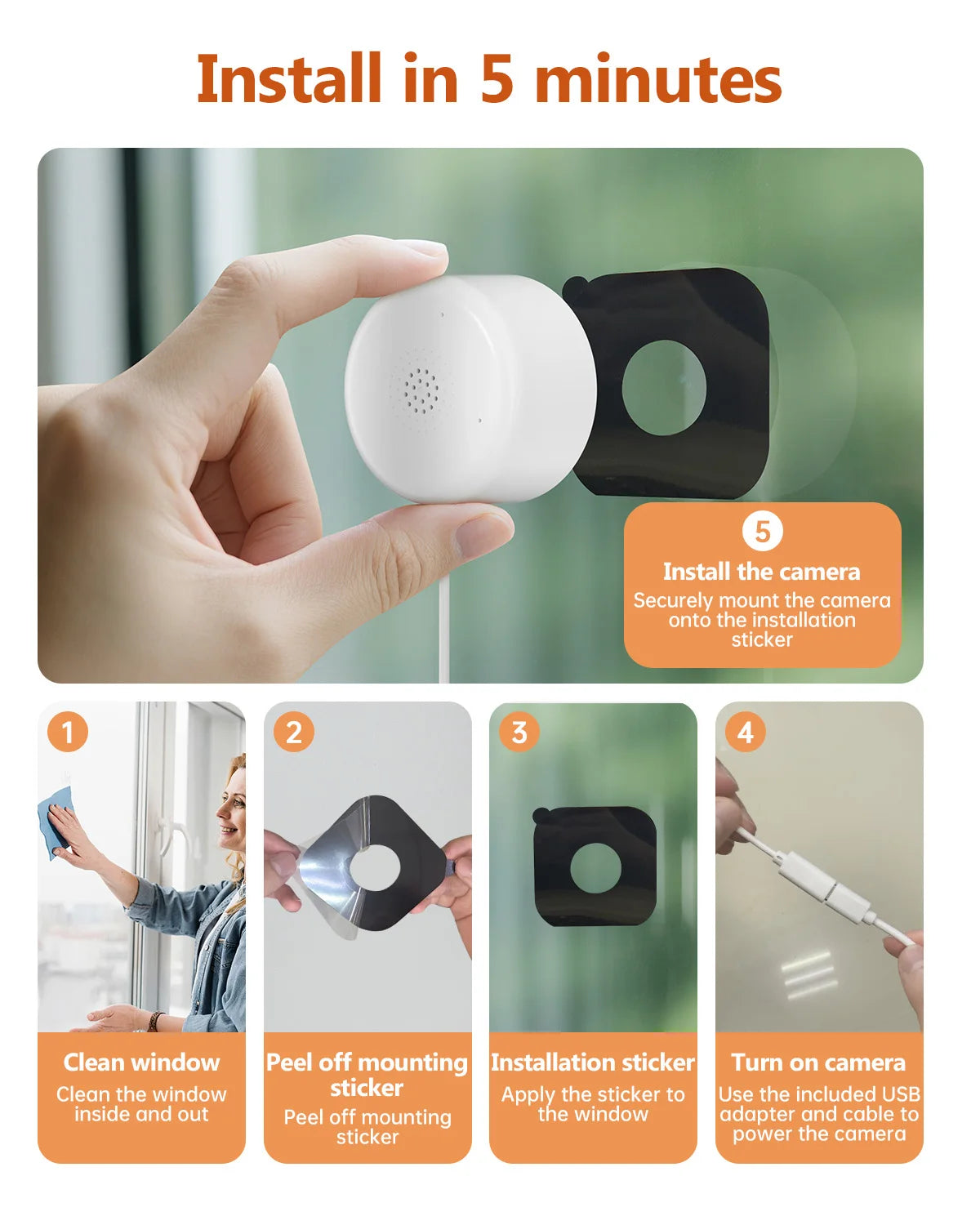 Install in 5 minutes

5
Install the camera
Securely mount the camera onto the installation sticker

1
Clean window
Clean the window inside and out

2
Peel off mounting sticker
Peel off mounting sticker

3
Installation sticker
Apply the sticker to the window

4
Turn on camera
Use the included USB adapter and cable to power the camera