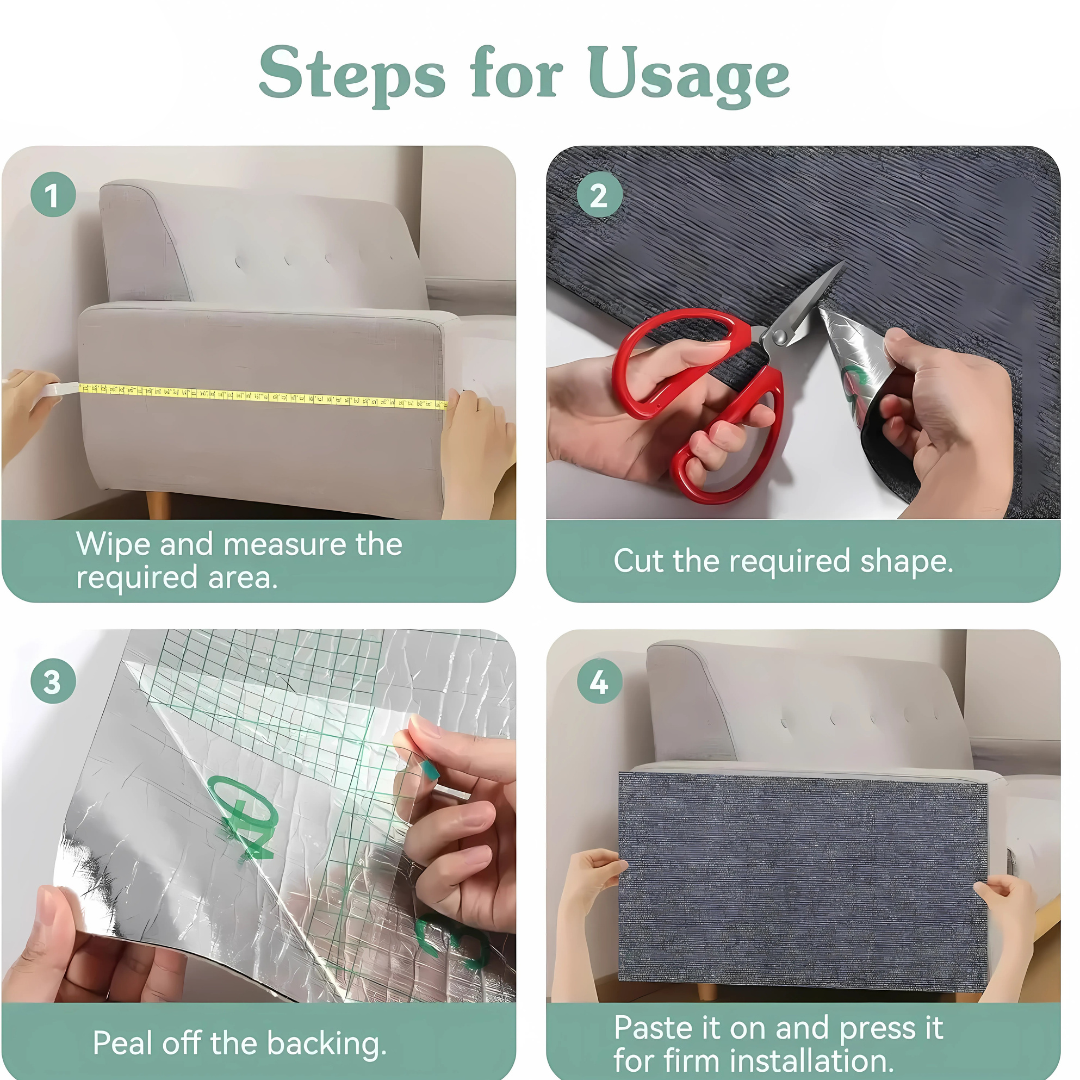 Steps for Usage

1

Wipe and measure the required area.

2

Cut the required shape.

3

Peal off the backing.

4

Paste it on and press it for firm installation.