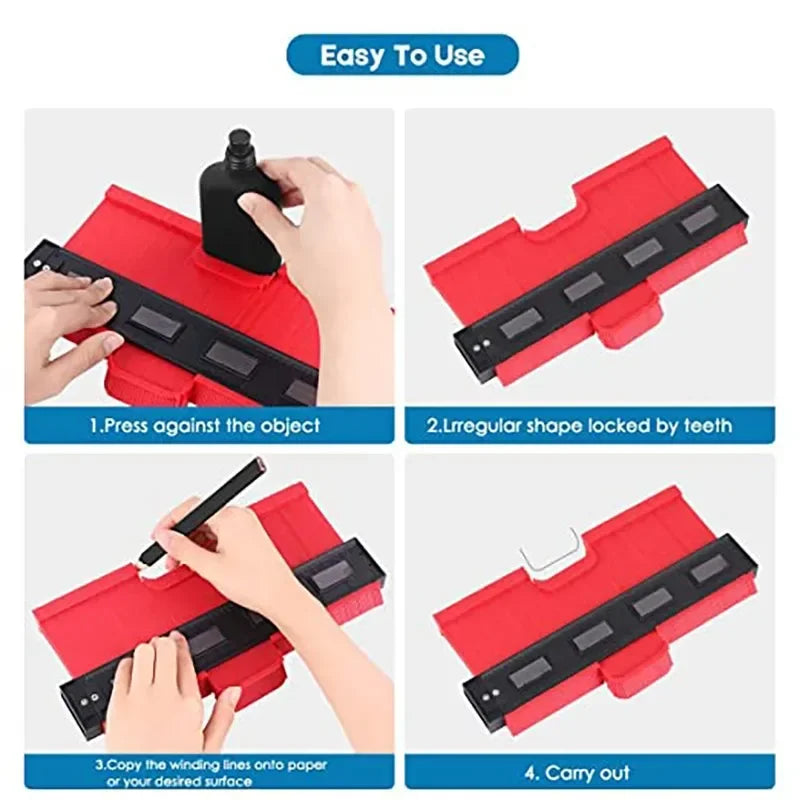 Easy To Use

1.Press against the object

2.Lrregular shape locked by teeth

3.Copy the winding lines onto paper or your desired surface

4. Carry out