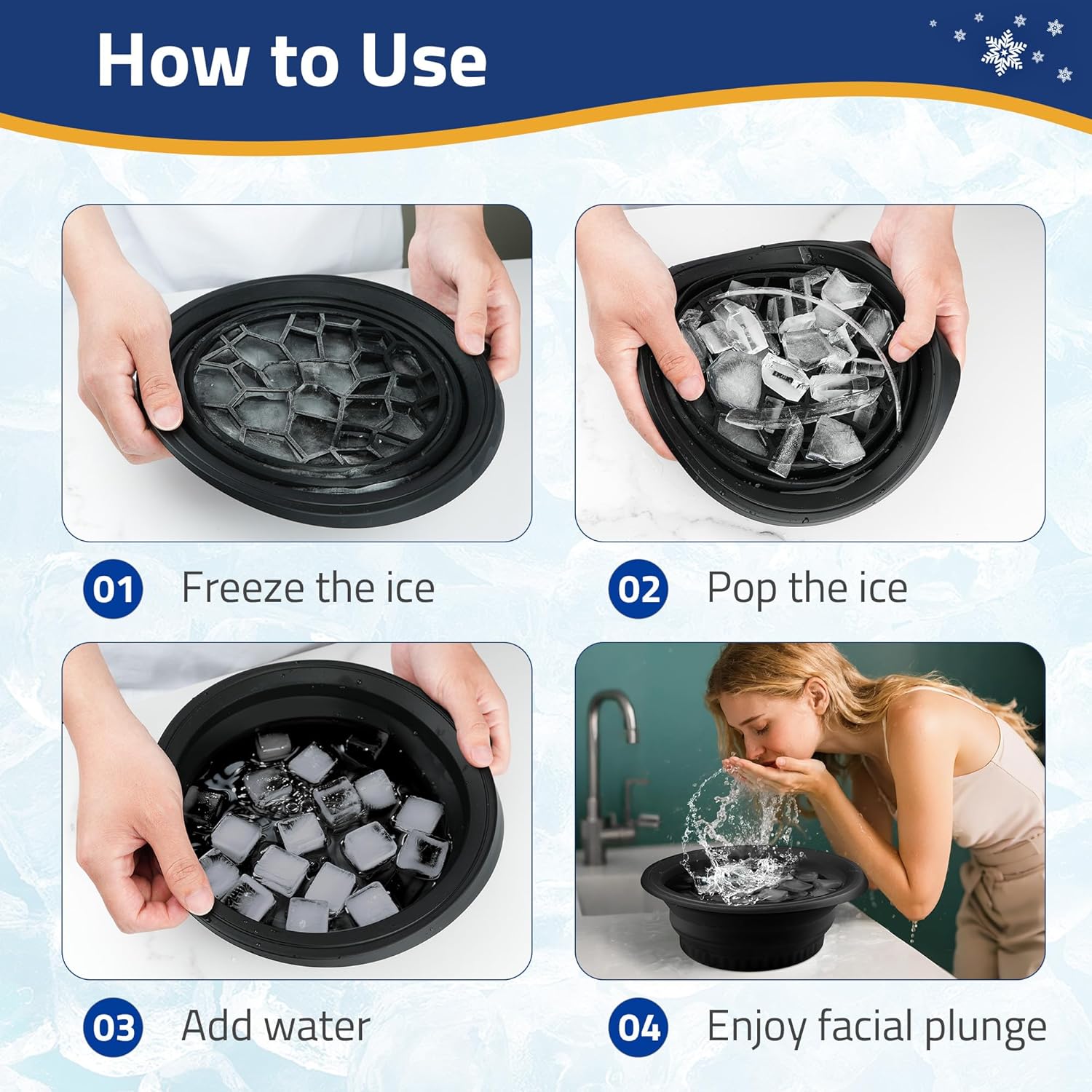 How to Use

01 Freeze the ice

02 Pop the ice

03 Add water

04 Enjoy facial plunge