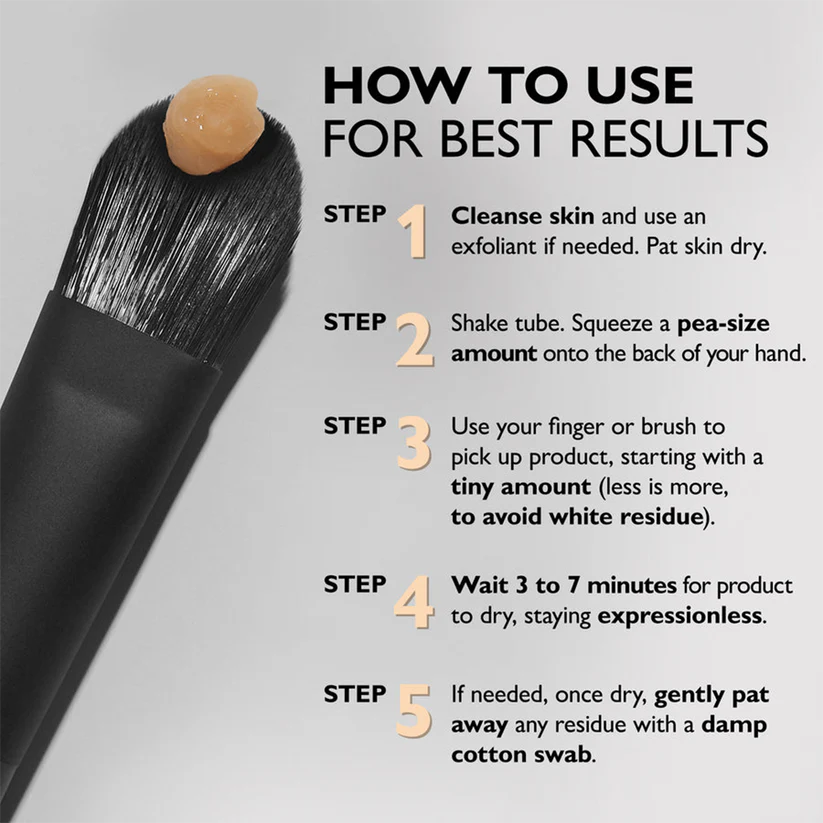 HOW TO USE
FOR BEST RESULTS

STEP 1 Cleanse skin and use an exfoliant if needed. Pat skin dry.

STEP 2 Shake tube. Squeeze a pea-size amount onto the back of your hand.

STEP 3 Use your finger or brush to pick up product, starting with a tiny amount (less is more, to avoid white residue).

STEP 4 Wait 3 to 7 minutes for product to dry, staying expressionless.

STEP 5 If needed, once dry, gently pat away any residue with a damp cotton swab.