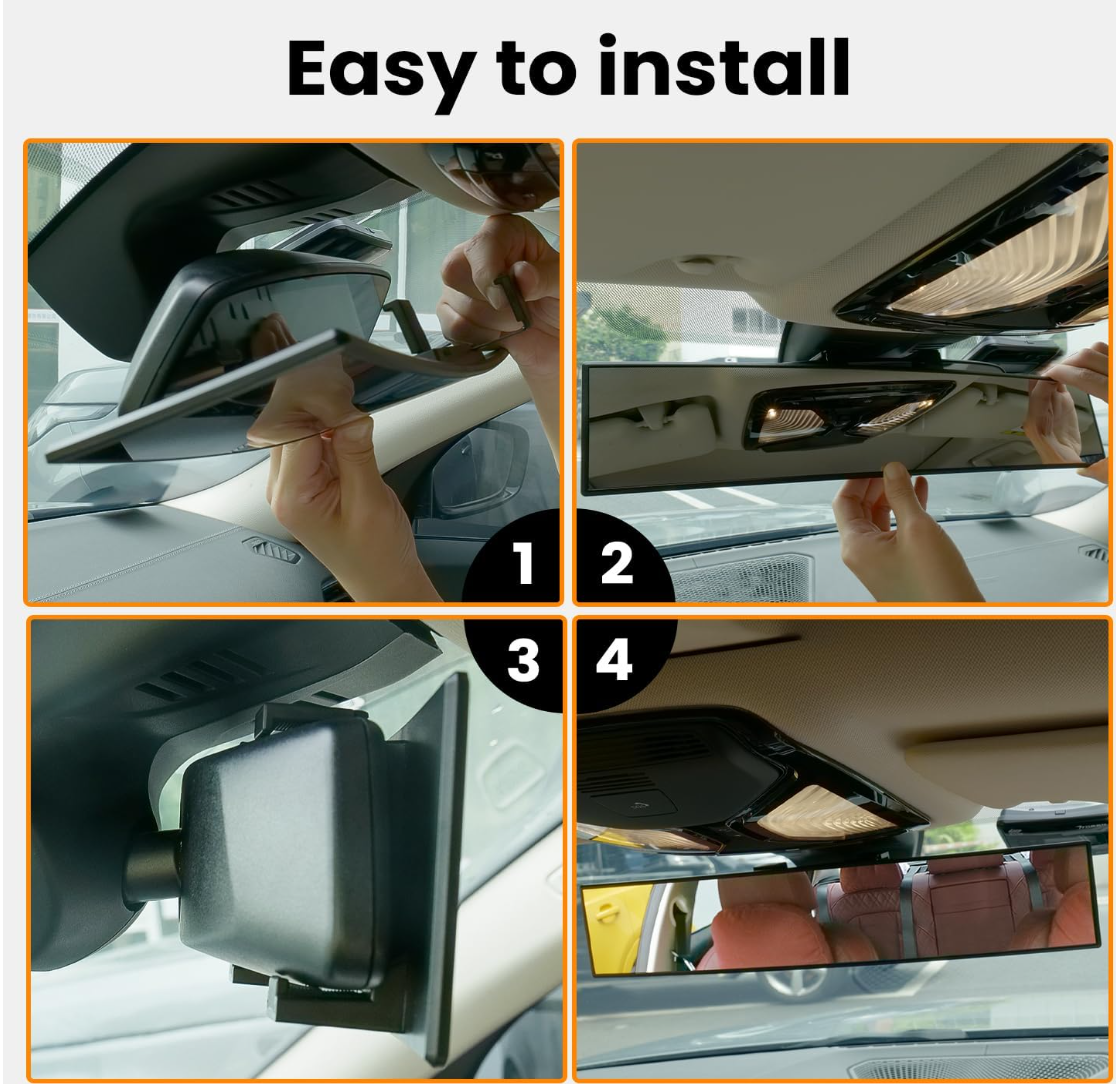 Easy to install

1

2

3

4