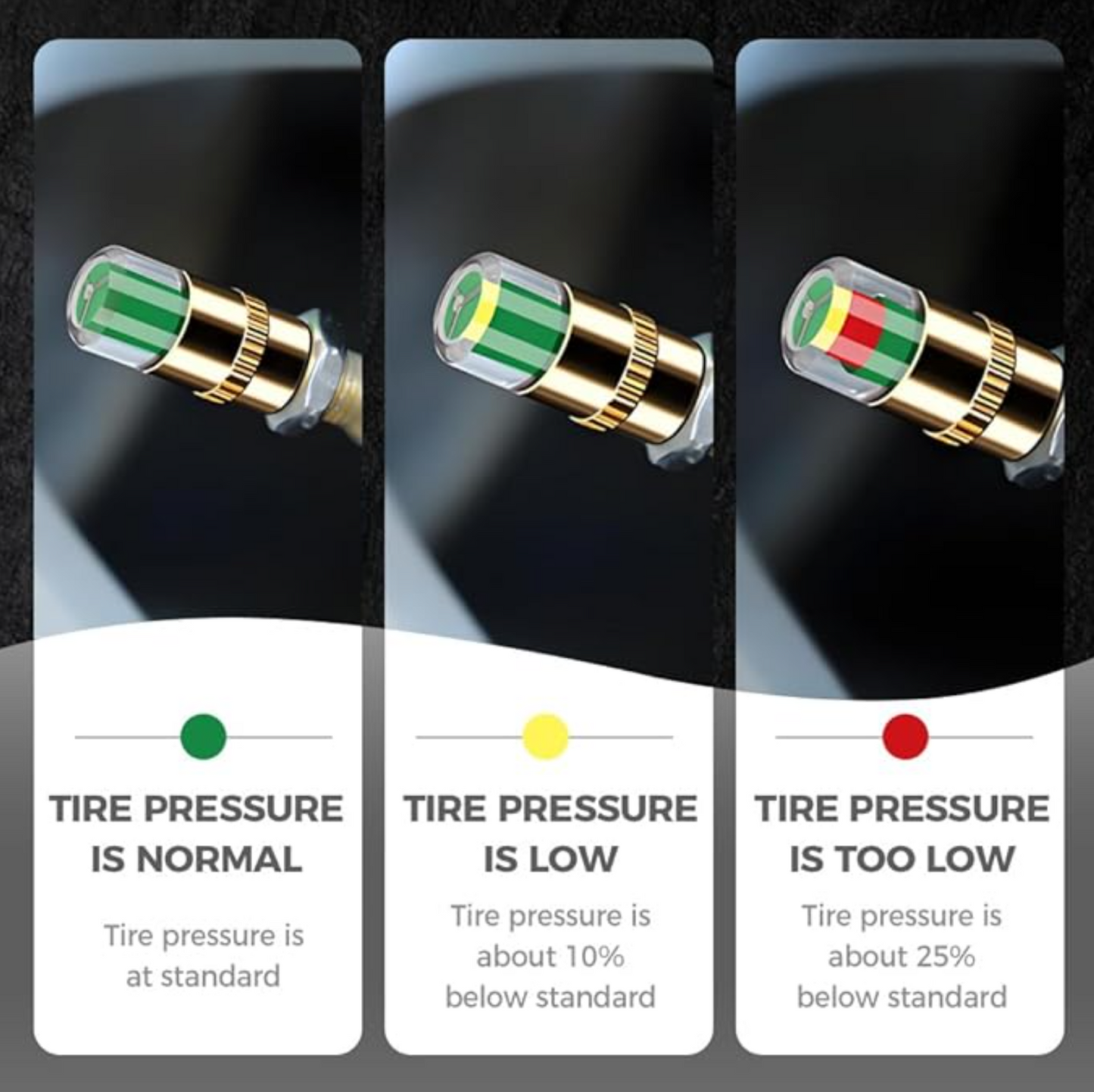 TIRE PRESSURE IS NORMAL

Tire pressure is at standard

TIRE PRESSURE IS LOW

Tire pressure is about 10% below standard

TIRE PRESSURE IS TOO LOW

Tire pressure is about 25% below standard