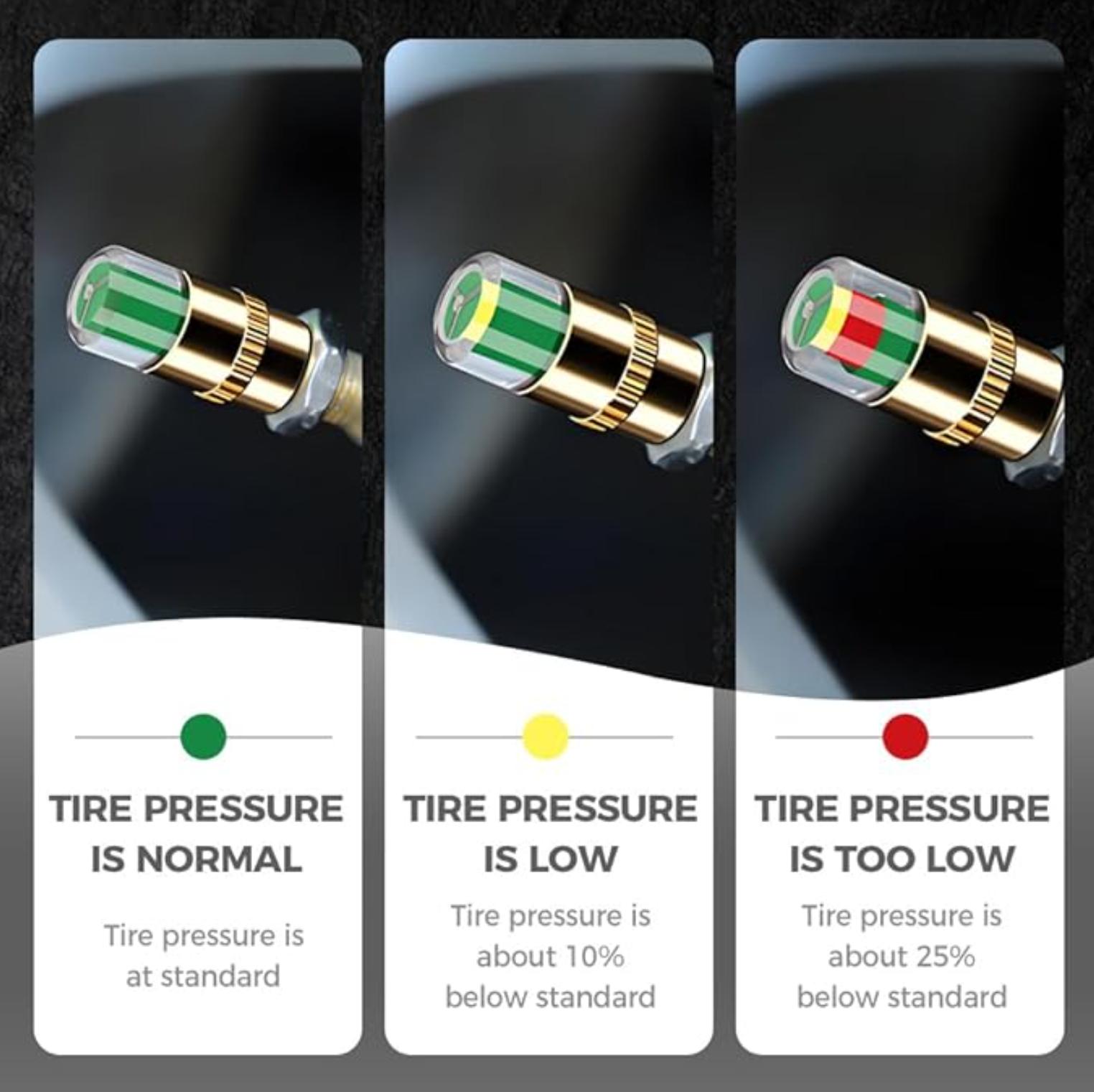 TIRE PRESSURE IS NORMAL

Tire pressure is at standard

TIRE PRESSURE IS LOW

Tire pressure is about 10% below standard

TIRE PRESSURE IS TOO LOW

Tire pressure is about 25% below standard