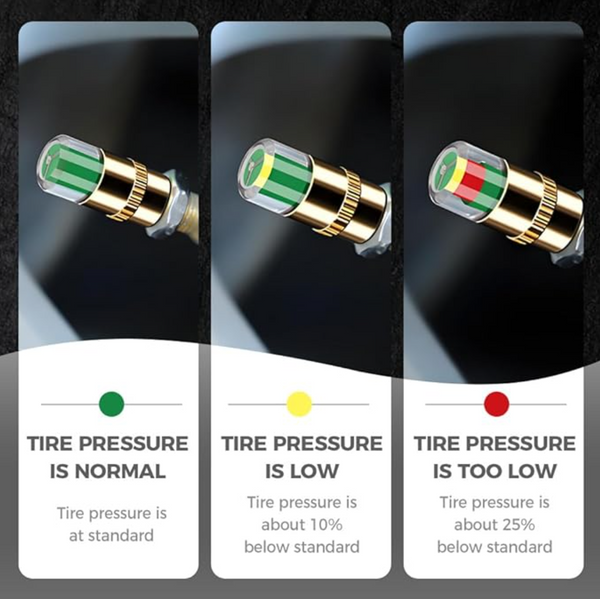 TIRE PRESSURE IS NORMAL

Tire pressure is at standard

TIRE PRESSURE IS LOW

Tire pressure is about 10% below standard

TIRE PRESSURE IS TOO LOW

Tire pressure is about 25% below standard