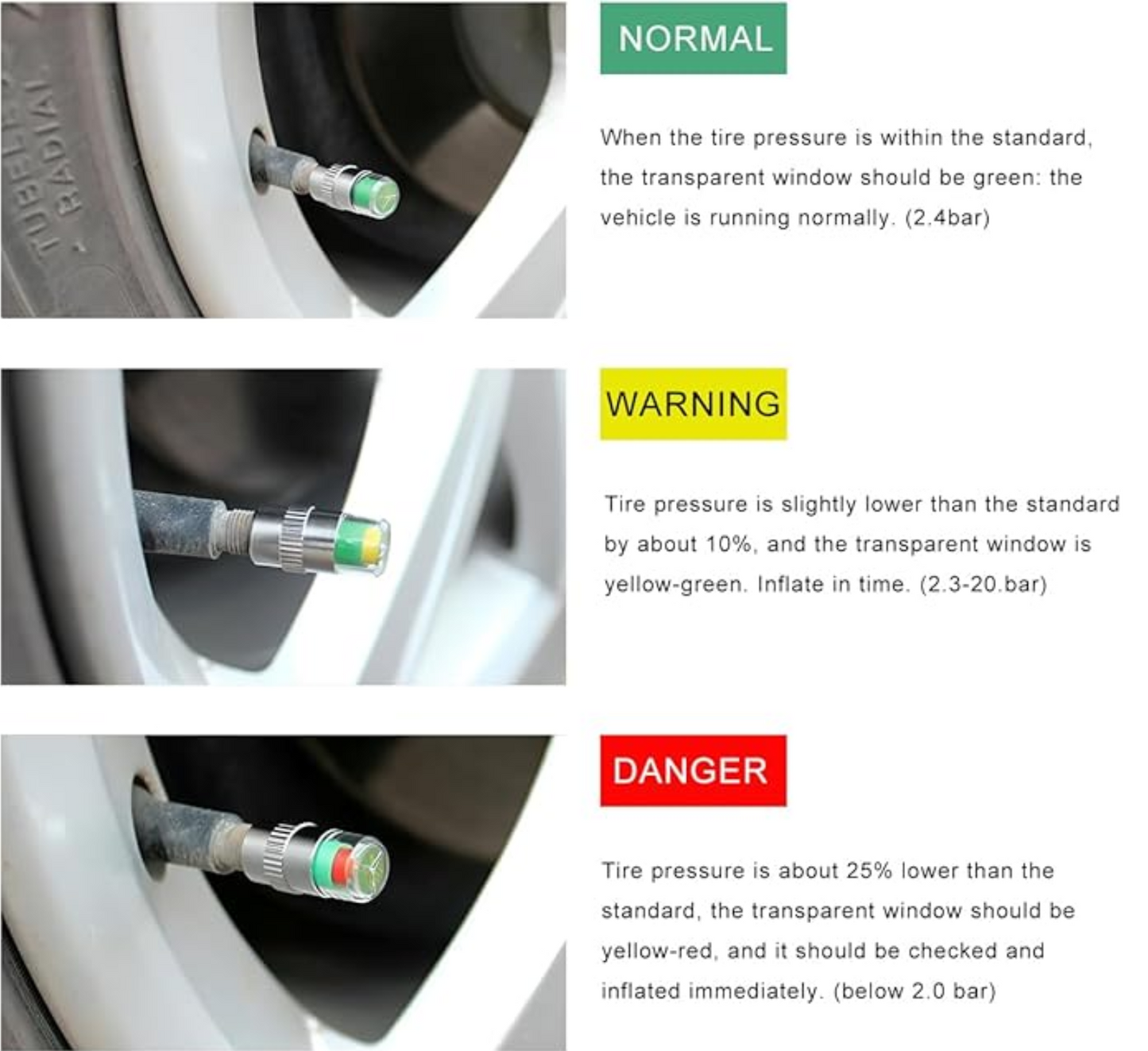 TUBELESS
RADIAL

NORMAL

When the tire pressure is within the standard, the transparent window should be green: the vehicle is running normally. (2.4bar)

WARNING

Tire pressure is slightly lower than the standard by about 10%, and the transparent window is yellow-green. Inflate in time. (2.3-20.bar)

DANGER

Tire pressure is about 25% lower than the standard, the transparent window should be yellow-red, and it should be checked and inflated immediately. (below 2.0 bar)