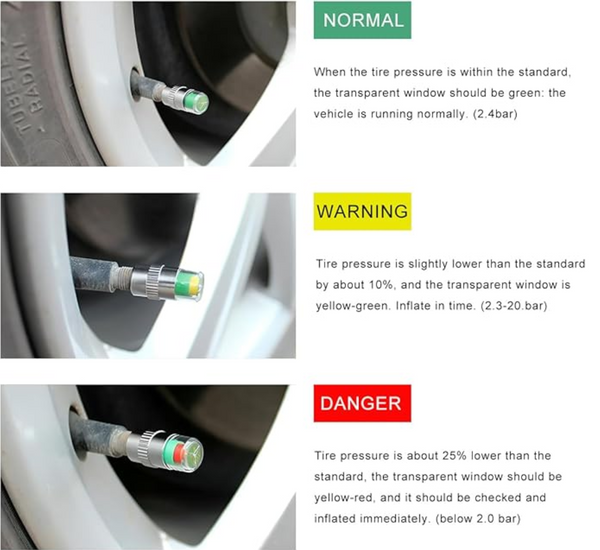 TUBELESS
RADIAL

NORMAL

When the tire pressure is within the standard, the transparent window should be green: the vehicle is running normally. (2.4bar)

WARNING

Tire pressure is slightly lower than the standard by about 10%, and the transparent window is yellow-green. Inflate in time. (2.3-20.bar)

DANGER

Tire pressure is about 25% lower than the standard, the transparent window should be yellow-red, and it should be checked and inflated immediately. (below 2.0 bar)