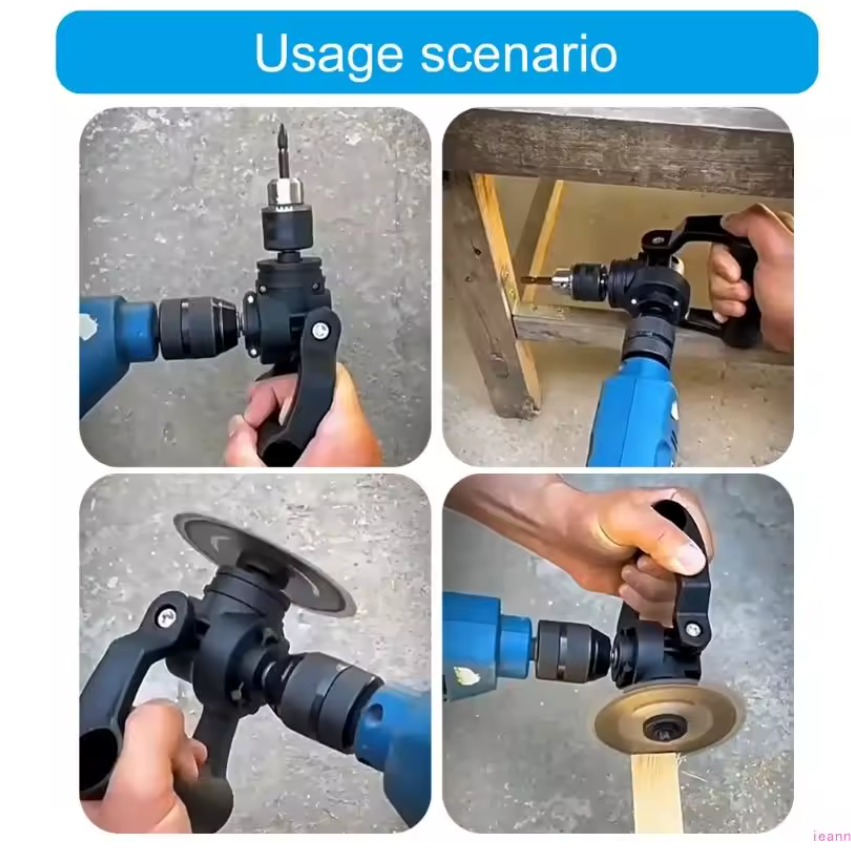 Usage scenario

ieann