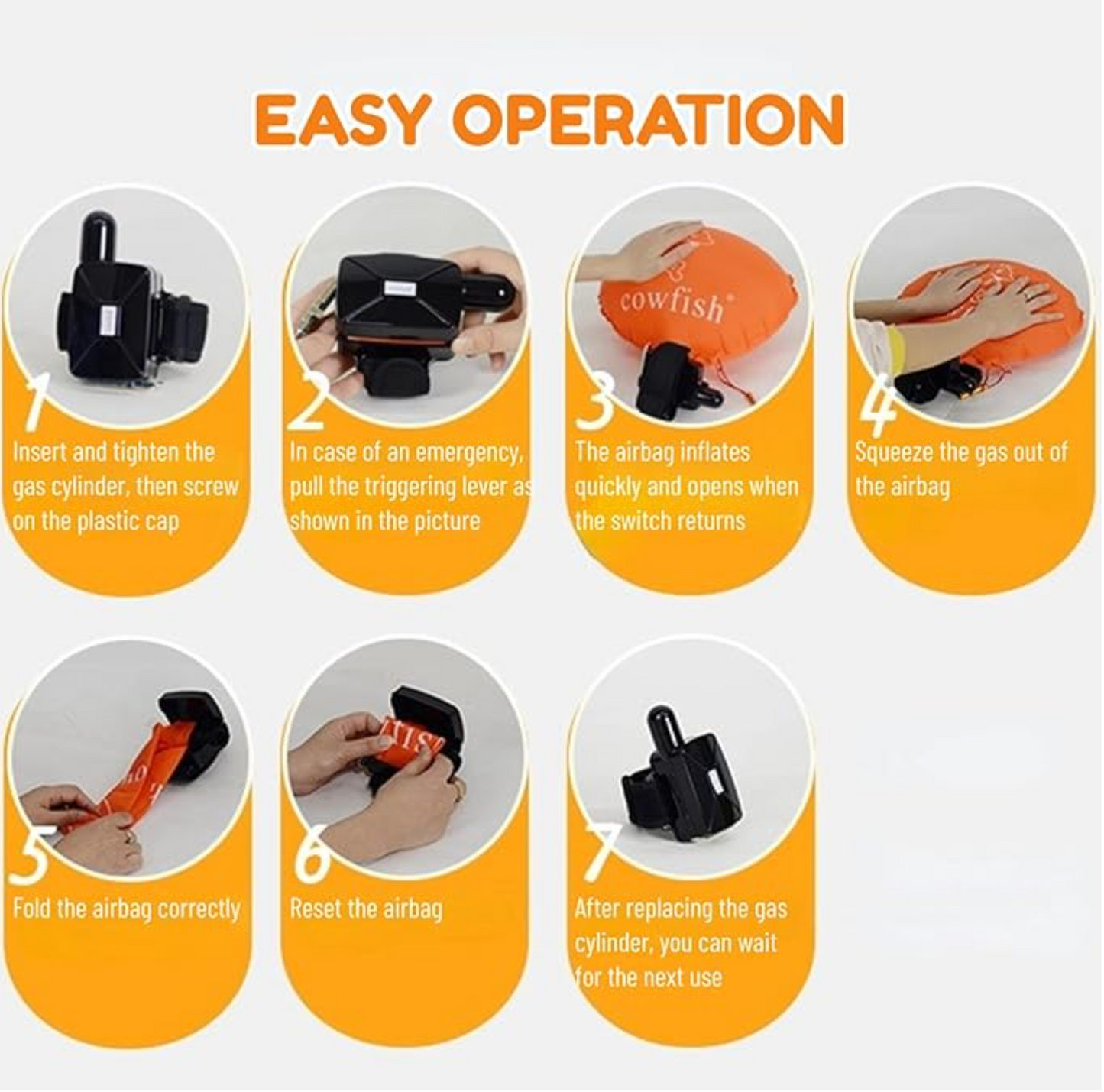 EASY OPERATION

1
Insert and tighten the gas cylinder, then screw on the plastic cap

2
In case of an emergency, pull the triggering lever as shown in the picture

cowfish

3
The airbag inflates quickly and opens when the switch returns

4
Squeeze the gas out of the airbag

5
Fold the airbag correctly

6
Reset the airbag

7
After replacing the gas cylinder, you can wait for the next use