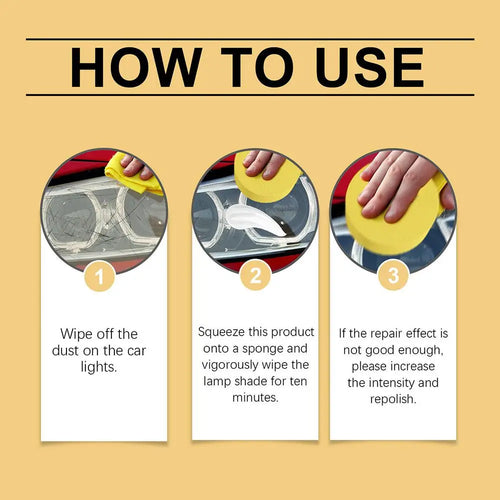 HOW TO USE

1

Wipe off the dust on the car lights.

2

Squeeze this product onto a sponge and vigorously wipe the lamp shade for ten minutes.

3

If the repair effect is not good enough, please increase the intensity and repolish.