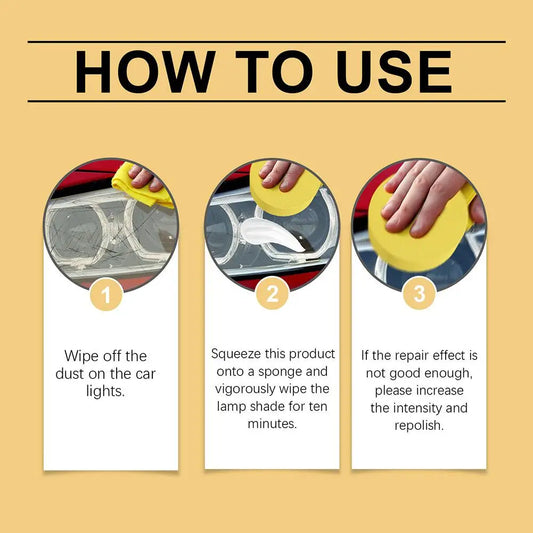 HOW TO USE

1

Wipe off the dust on the car lights.

2

Squeeze this product onto a sponge and vigorously wipe the lamp shade for ten minutes.

3

If the repair effect is not good enough, please increase the intensity and repolish.