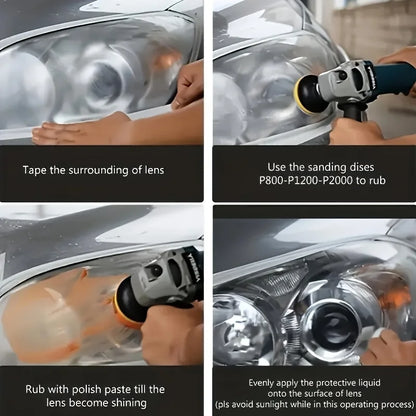 Tape the surrounding of lens

Use the sanding dises
P800-P1200-P2000 to rub

Rub with polish paste till the lens become shining

Evenly apply the protective liquid onto the surface of lens
(pls avoid sunlight while in this operating process)