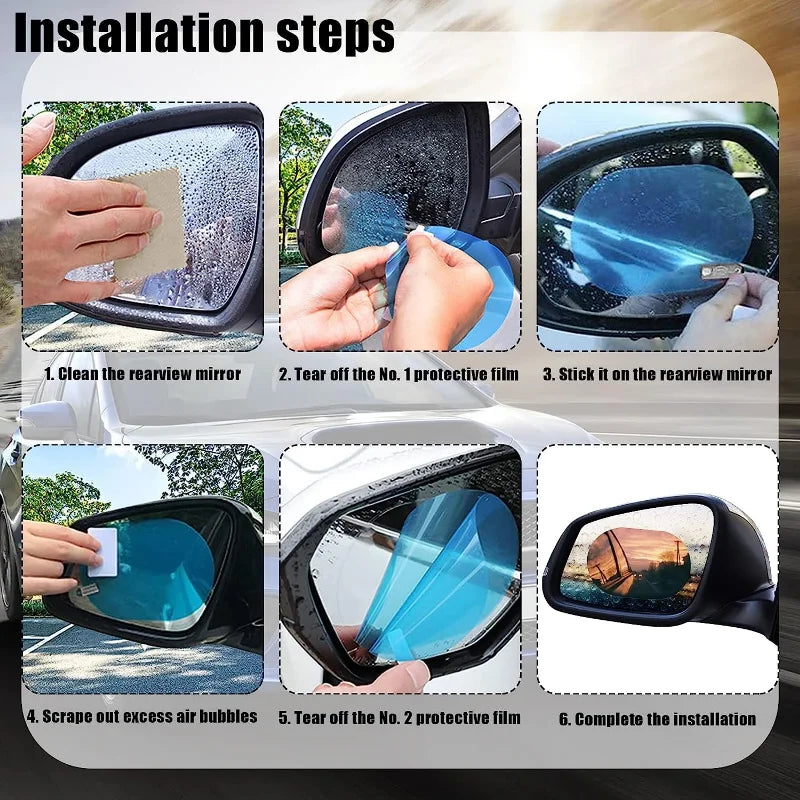 Installation steps

1. Clean the rearview mirror

2. Tear off the No. 1 protective film

3. Stick it on the rearview mirror

4. Scrape out excess air bubbles

5. Tear off the No. 2 protective film

6. Complete the installation