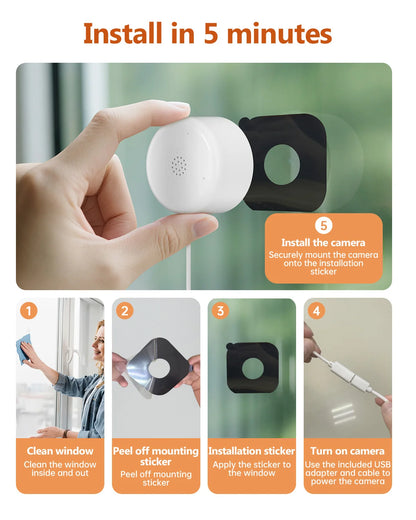 Install in 5 minutes

5
Install the camera
Securely mount the camera onto the installation sticker

1
Clean window
Clean the window inside and out

2
Peel off mounting sticker
Peel off mounting sticker

3
Installation sticker
Apply the sticker to the window

4
Turn on camera
Use the included USB adapter and cable to power the camera