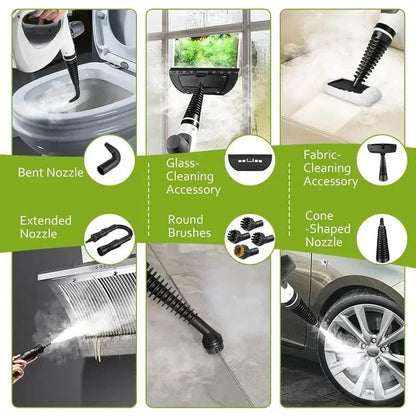 Bent Nozzle

Glass-Cleaning Accessory

Fabric-Cleaning Accessory

Extended Nozzle

Round Brushes

Cone -Shaped Nozzle