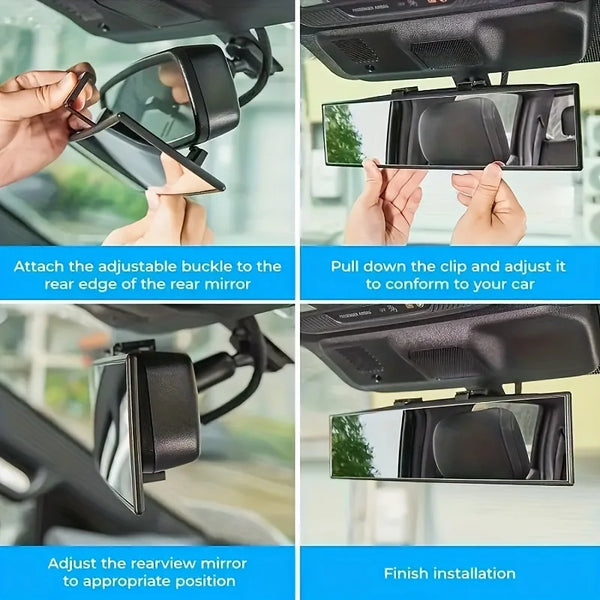 PASSENGER AIRBAG

Attach the adjustable buckle to the rear edge of the rear mirror

Pull down the clip and adjust it to conform to your car

PASSENGER AIRBAG

Adjust the rearview mirror to appropriate position

Finish installation