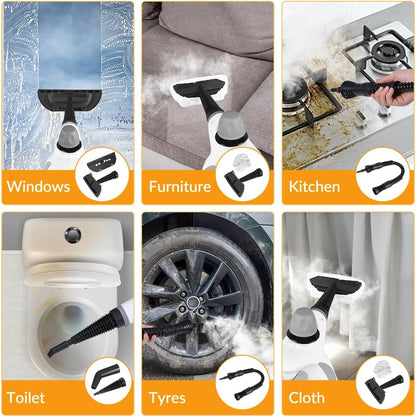 Windows

Furniture

Kitchen

Toilet

Tyres

Cloth