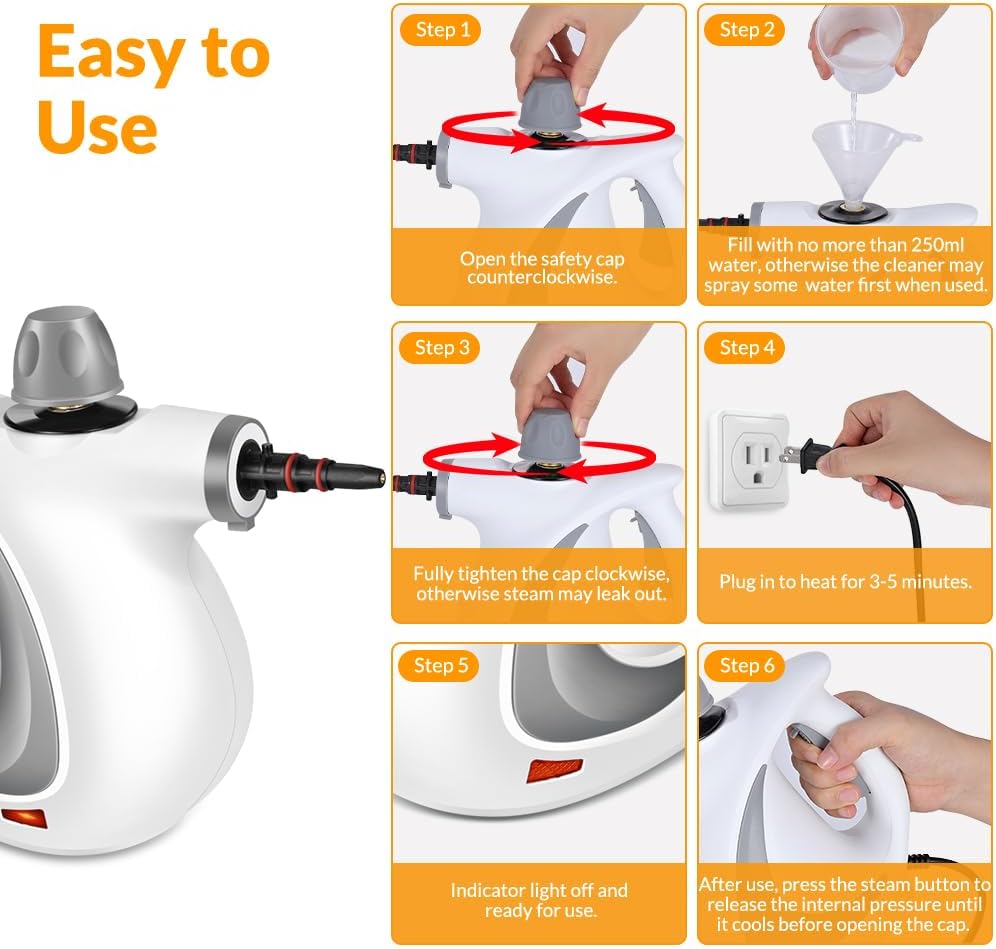 Easy to Use

Step 1
Open the safety cap counterclockwise.

Step 2
Fill with no more than 250ml water, otherwise the cleaner may spray some water first when used.

Step 3
Fully tighten the cap clockwise, otherwise steam may leak out.

Step 4
Plug in to heat for 3-5 minutes.

Step 5
Indicator light off and ready for use.

Step 6
After use, press the steam button to release the internal pressure until it cools before opening the cap.