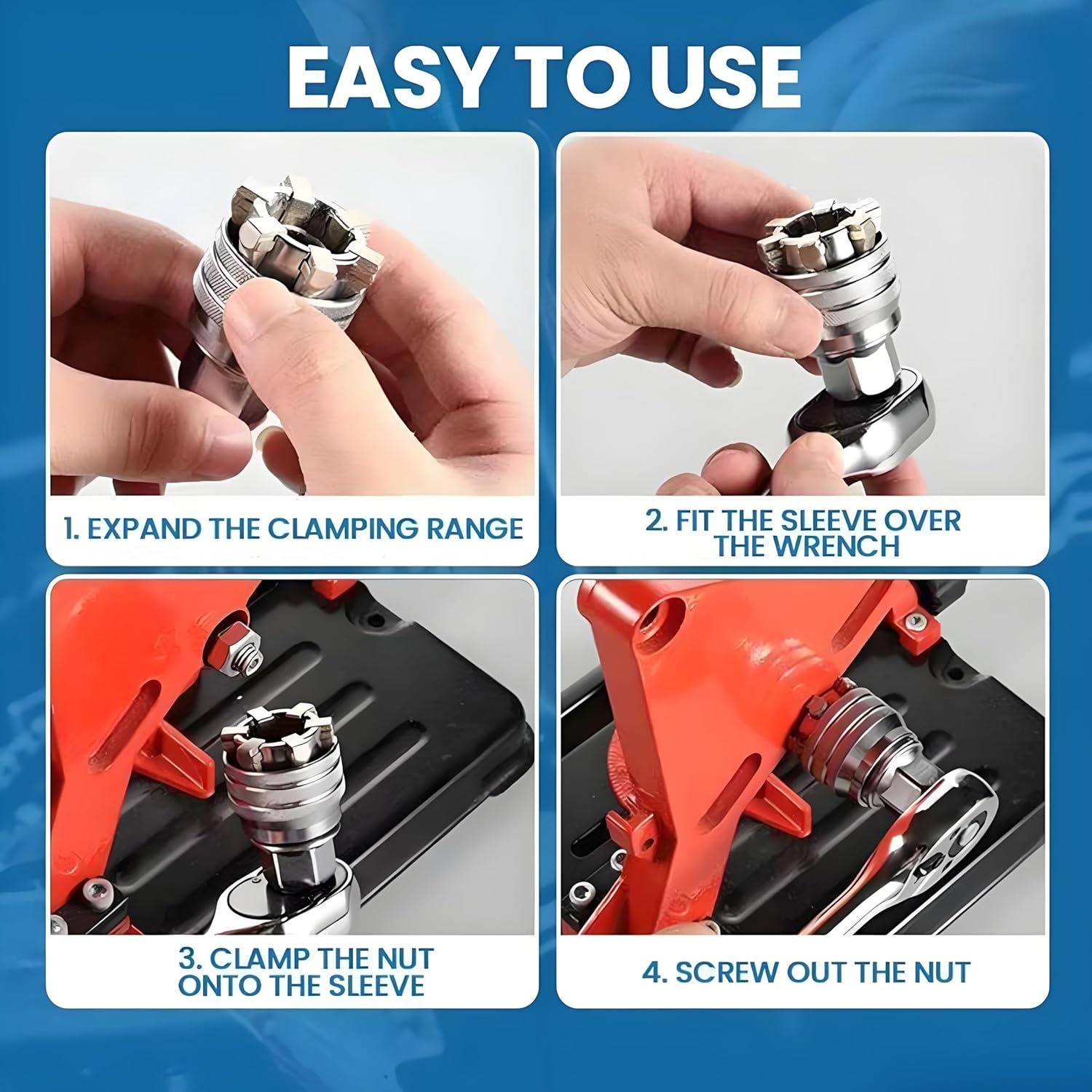 EASY TO USE

1. EXPAND THE CLAMPING RANGE

2. FIT THE SLEEVE OVER THE WRENCH

3. CLAMP THE NUT ONTO THE SLEEVE

4. SCREW OUT THE NUT