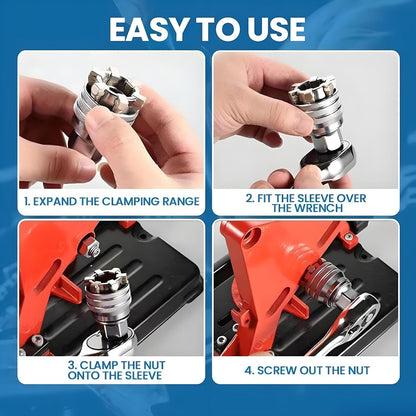 EASY TO USE

1. EXPAND THE CLAMPING RANGE

2. FIT THE SLEEVE OVER THE WRENCH

3. CLAMP THE NUT ONTO THE SLEEVE

4. SCREW OUT THE NUT