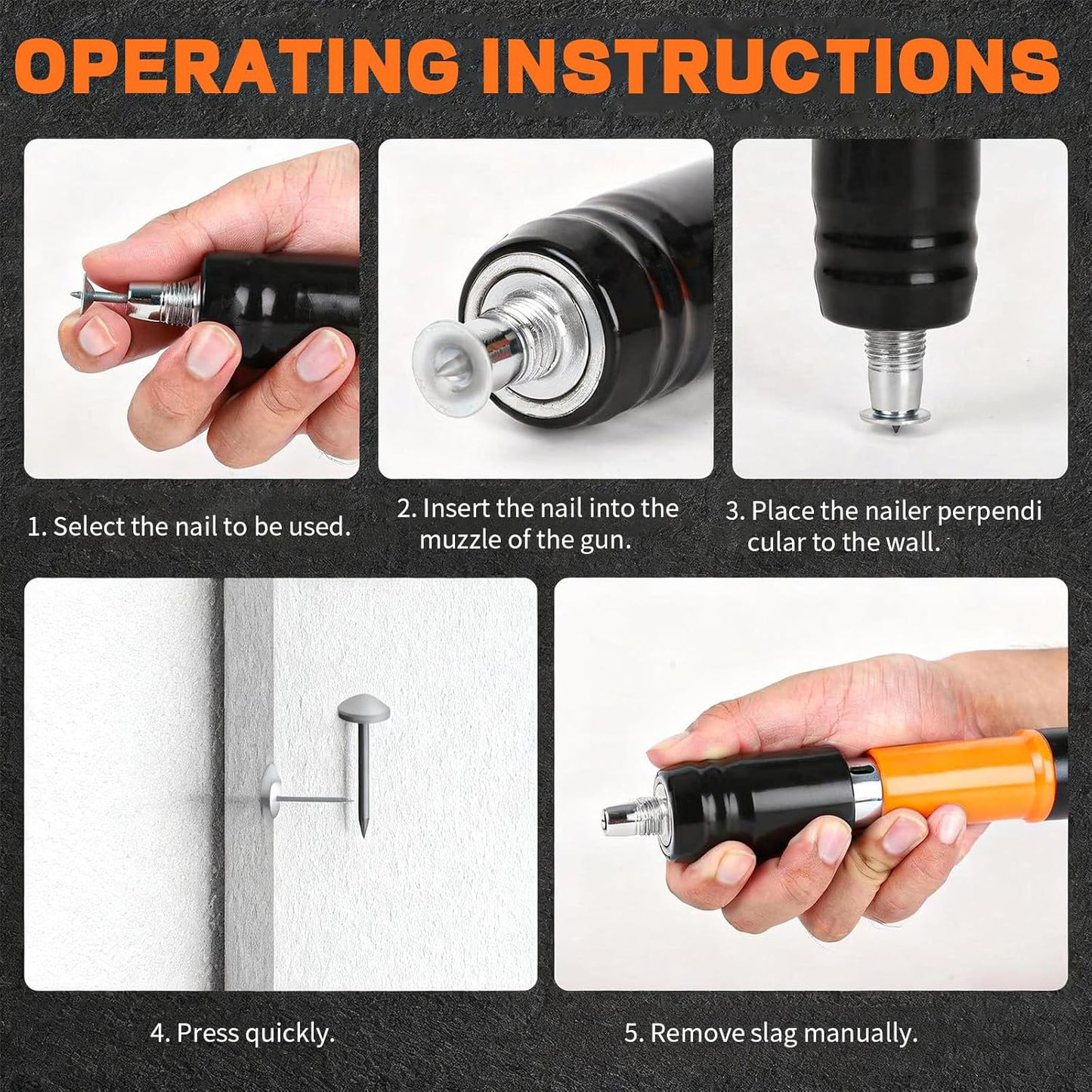 OPERATING INSTRUCTIONS

1. Select the nail to be used.

2. Insert the nail into the muzzle of the gun.

3. Place the nailer perpendi cular to the wall.

4. Press quickly.

5. Remove slag manually.