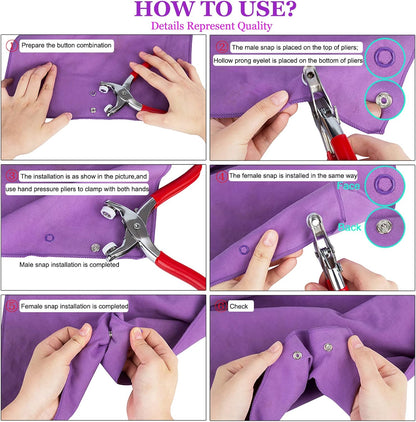 HOW TO USE?
Details Represent Quality

1 Prepare the button combination

2 The male snap is placed on the top of pliers;
Hollow prong eyelet is placed on the bottom of pliers

3 The installation is as show in the picture,and
use hand pressure pliers to clamp with both hands

Male snap installation is completed

4 The female snap is installed in the same way
Face
Back

5 Female snap installation is completed

6 Check