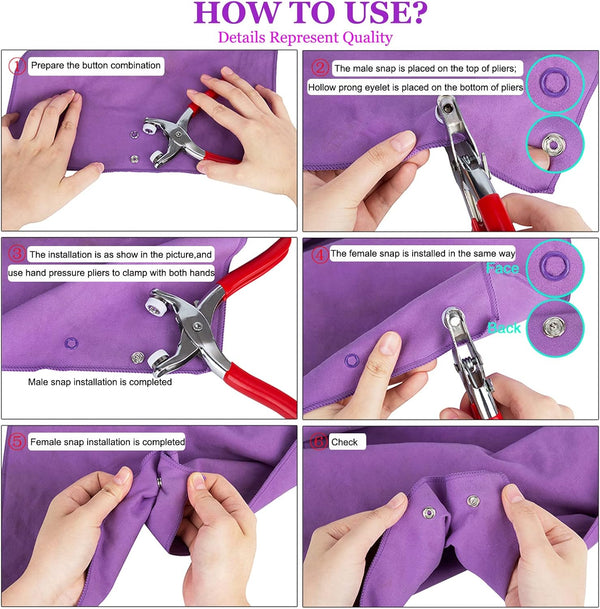 HOW TO USE?
Details Represent Quality

① Prepare the button combination

② The male snap is placed on the top of pliers;
Hollow prong eyelet is placed on the bottom of pliers

③ The installation is as show in the picture,and use hand pressure pliers to clamp with both hands

Male snap installation is completed

④ The female snap is installed in the same way

Face

Back

⑤ Female snap installation is completed

⑥ Check