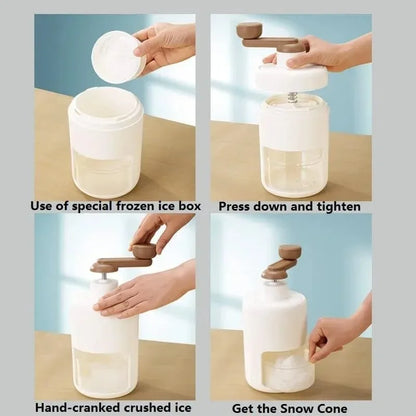 Use of special frozen ice box

Press down and tighten

Hand-cranked crushed ice

Get the Snow Cone