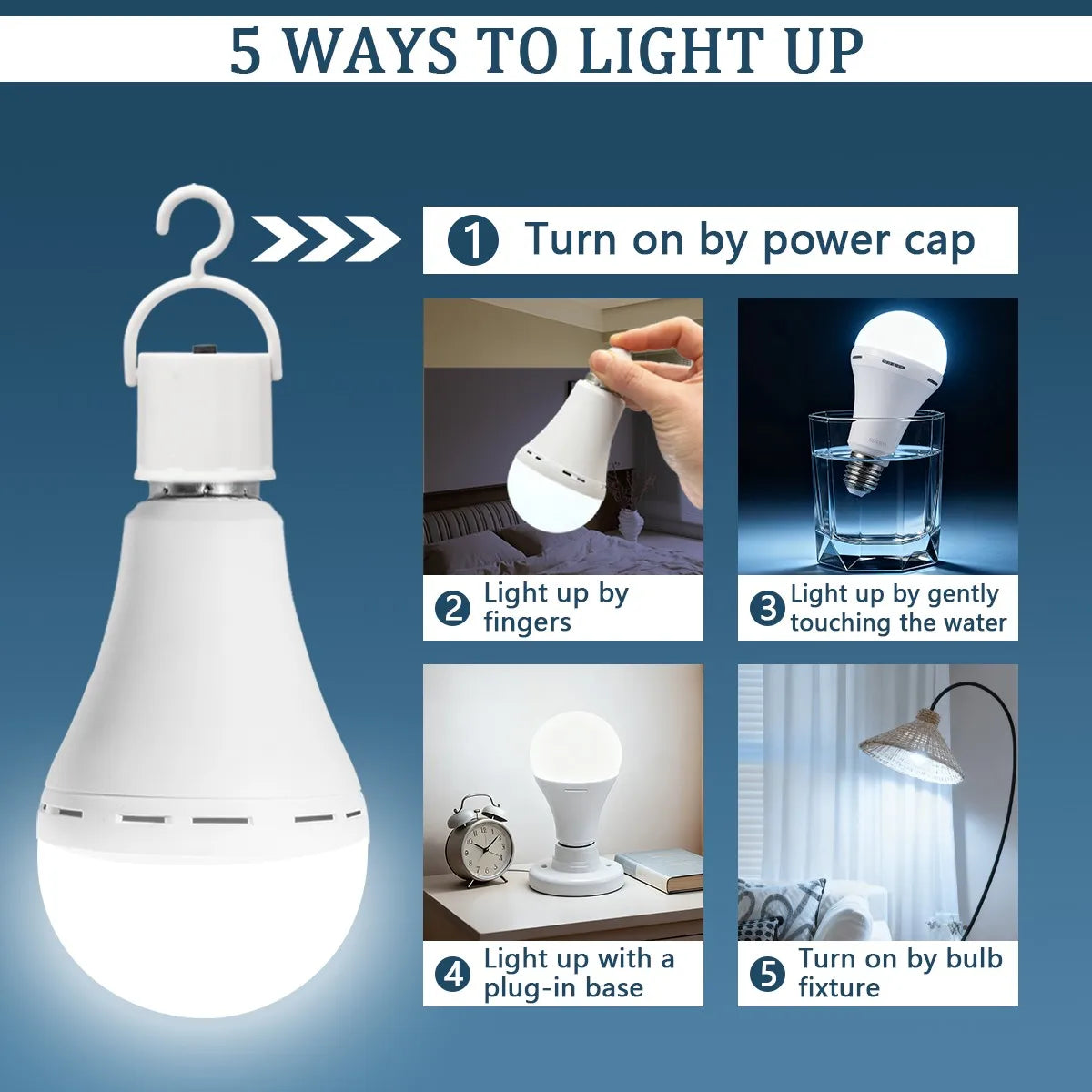 5 WAYS TO LIGHT UP

1 Turn on by power cap

2 Light up by fingers

3 Light up by gently touching the water

4 Light up with a plug-in base

5 Turn on by bulb fixture